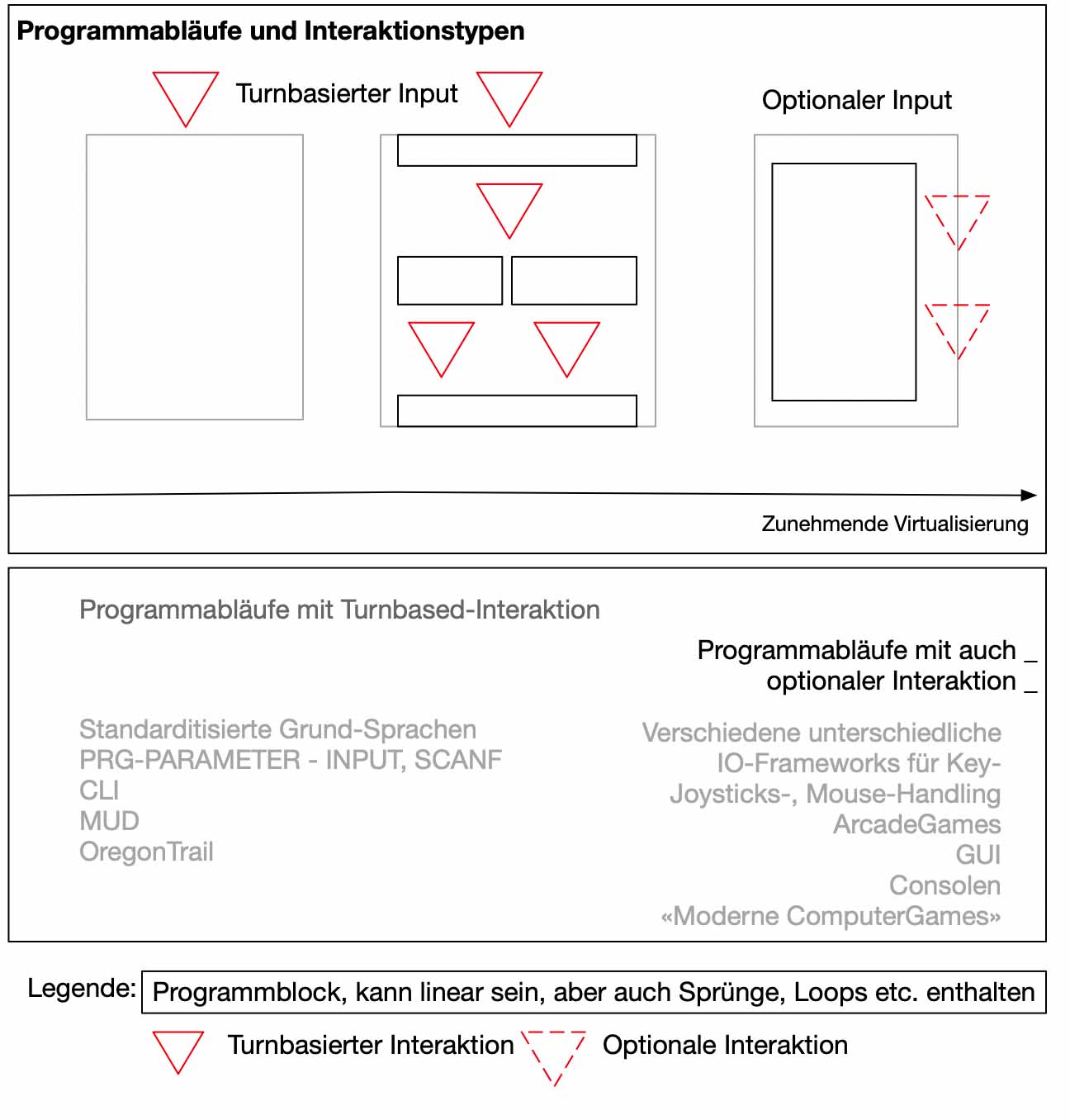 Programmabläufe und Interaktionstypen

Turnbasierter Input

Optionaler Input

Zunehmende Virtualisierung

Programmabläufe mit Turnbased-Interaktion

Programmabläufe mit auch _
optionaler Interaktion _

Standarditisierte Grund-Sprachen
PRG-PARAMETER - INPUT, SCANF
CLI
MUD
OregonTrail

Verschiedene unterschiedliche
IO-Frameworks für Key-
Joysticks-, Mouse-Handling
ArcadeGames
GUI
Consolen
«Moderne ComputerGames»

Legende: Programmblock, kann linear sein, aber auch Sprünge, Loops etc. enthalten

Turnbasierter Interaktion Optionale Interaktion